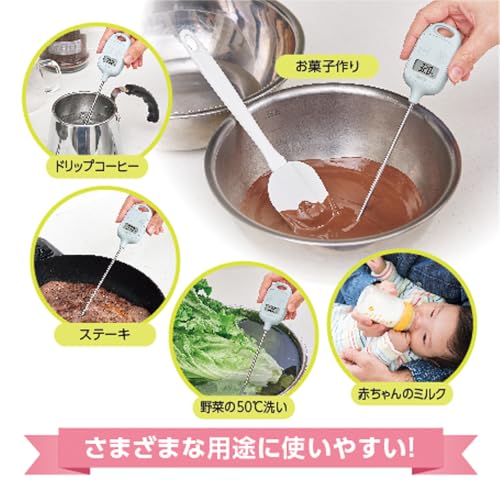 お菓子作り

ドリップコーヒー

ステーキ

野菜の50℃洗い

赤ちゃんのミルク

さまざまな用途に使いやすい!