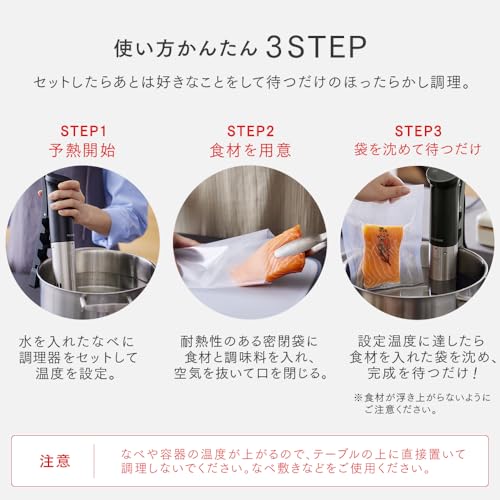 使い方かんたん 3STEP

セットしたらあとは好きなことをして待つだけのほったらかし調理。

STEP1
予熱開始

水を入れたなべに調理器をセットして温度を設定。

STEP2
食材を用意

耐熱性のある密閉袋に食材と調味料を入れ、空気を抜いて口を閉じる。

STEP3
袋を沈めて待つだけ

設定温度に達したら食材を入れた袋を沈め、完成を待つだけ！

※食材が浮き上がらないようにご注意ください。

注意

なべや容器の温度が上がるので、テーブルの上に直接置いて調理しないでください。なべ敷きなどをご使用ください。