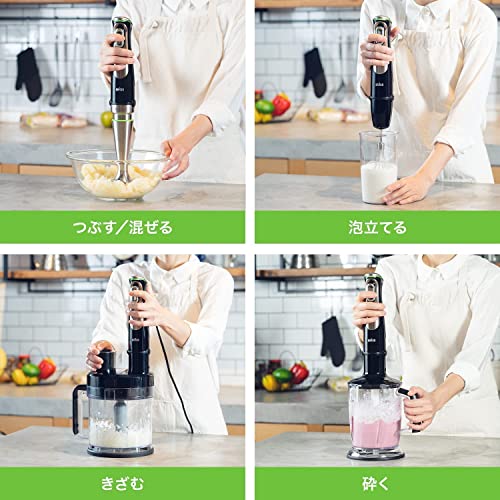 つぶす／混ぜる

泡立てる

きざむ

砕く